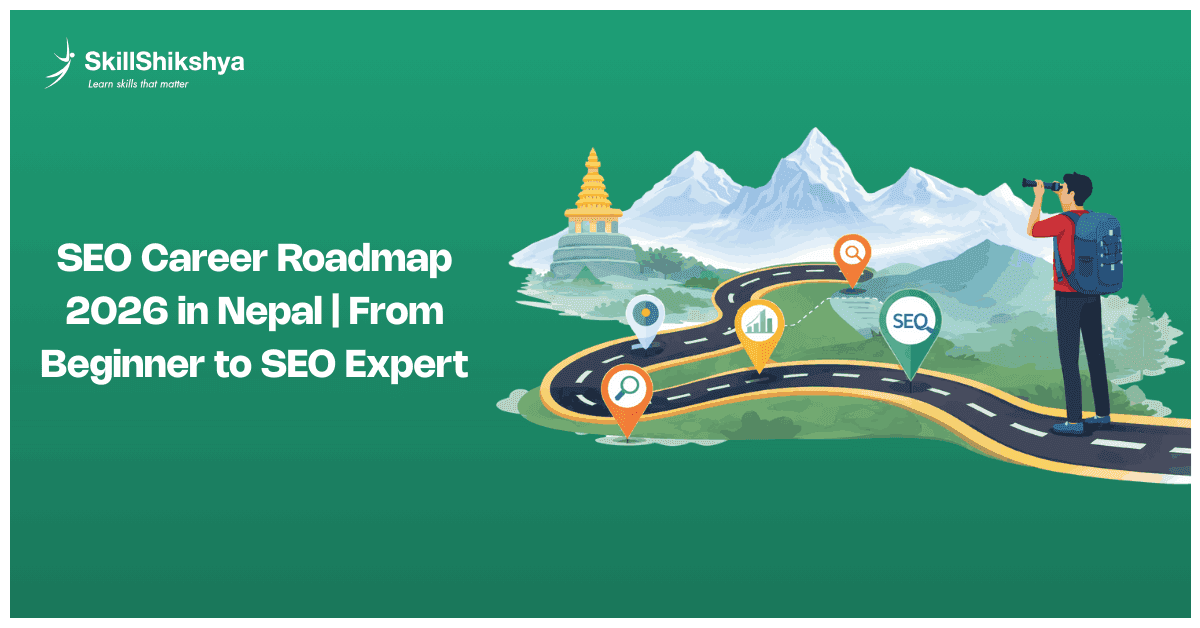 SkillShikshya
Learn skills that matter

SEO Career Roadmap 2026 in Nepal | From Beginner to SEO Expert

SEO